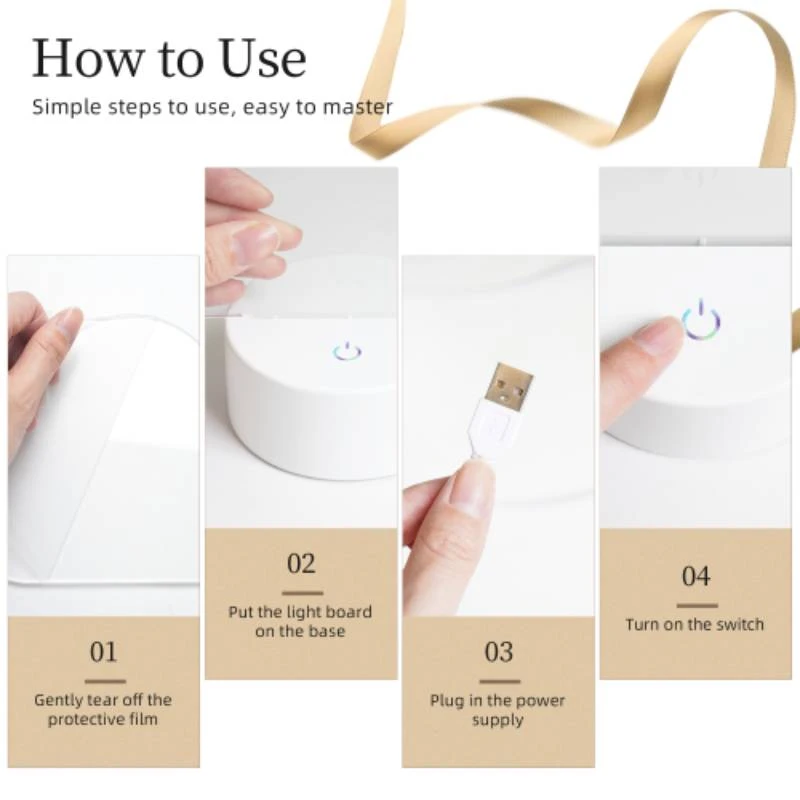 How to Use

Simple steps to use, easy to master

01

Gently tear off the protective film

02

Put the light board on the base

03

Plug in the power supply

04

Turn on the switch