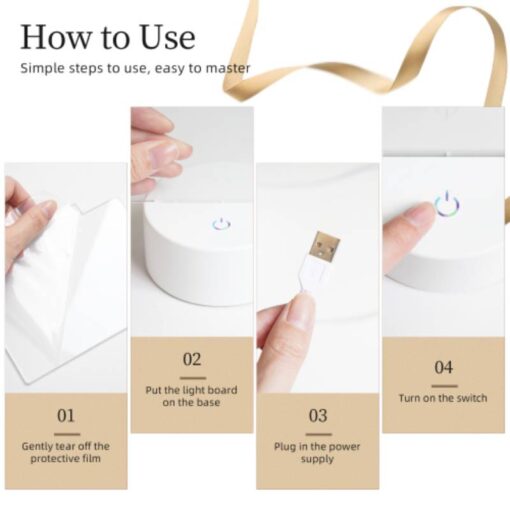 How to Use

Simple steps to use, easy to master

01

Gently tear off the protective film

02

Put the light board on the base

03

Plug in the power supply

04

Turn on the switch